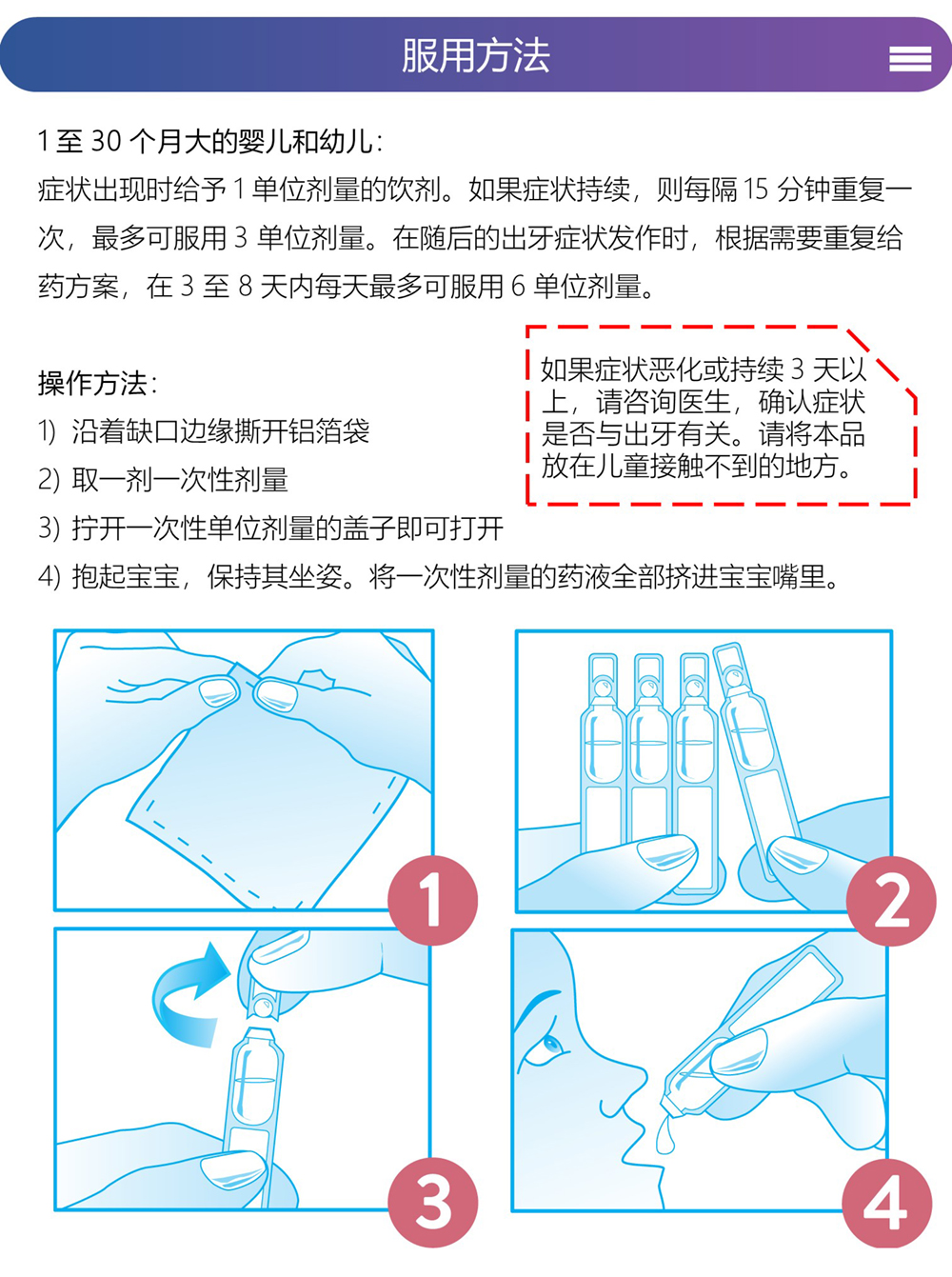 服用方法

1 至 30 个月大的婴儿和幼儿：
症状出现时给予 1 单位剂量的饮剂。如果症状持续，则每隔 15 分钟重复一次，最多可服用 3 单位剂量。在随后的出牙症状发作时，根据需要重复给药方案，在 3 至 8 天内每天最多可服用 6 单位剂量。

操作方法：
1) 沿着缺口边缘撕开铝箔袋
2) 取一剂一次性剂量
3) 拧开一次性单位剂量的盖子即可打开
4) 抱起宝宝，保持其坐姿。将一次性剂量的药液全部挤进宝宝嘴里。

如果症状恶化或持续 3 天以上，请咨询医生，确认症状是否与出牙有关。请将本品放在儿童接触不到的地方。

1
2
3
4